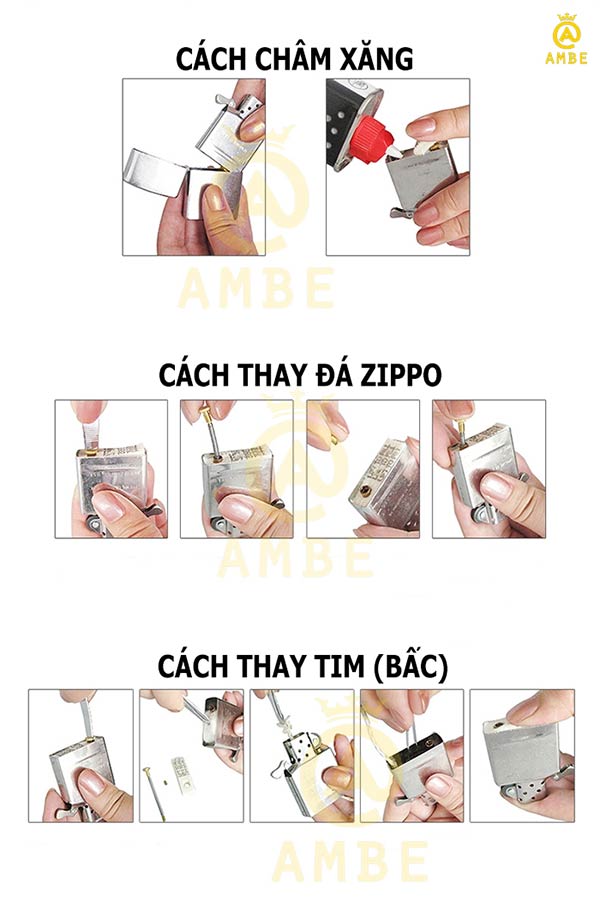 AMBE

CÁCH CHÂM XĂNG

AMBE

CÁCH THAY ĐÁ ZIPPO

AMBE

CÁCH THAY TIM (BẤC)

AMBE